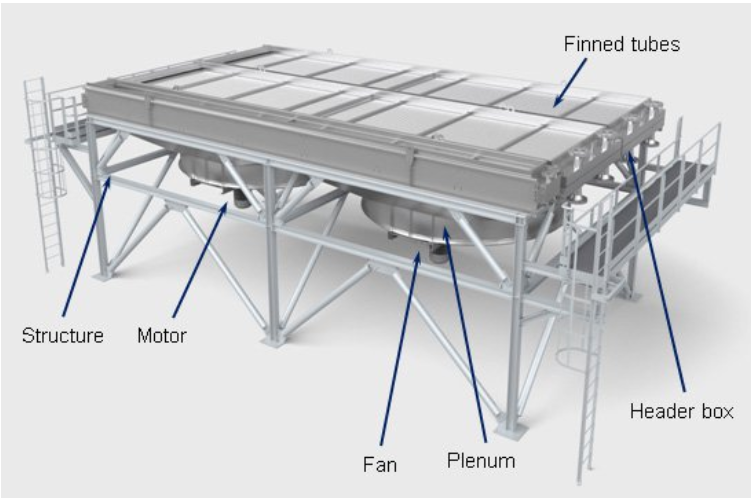 Finned tubes

Structure

Motor

Header box

Fan

Plenum